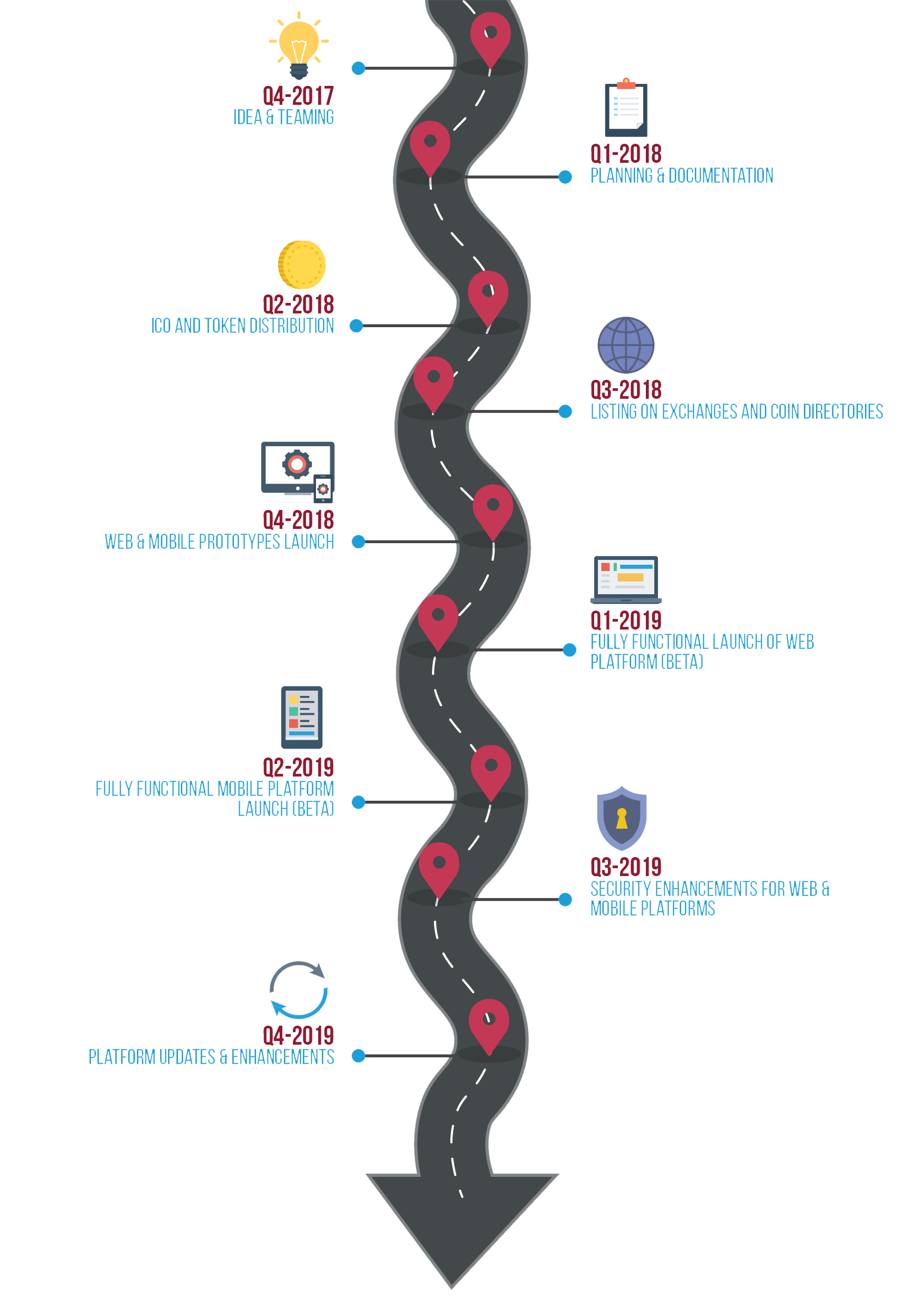 Q4-2017
IDEA & TEAMING

Q1-2018
PLANNING & DOCUMENTATION

Q2-2018
ICO AND TOKEN DISTRIBUTION

Q3-2018
LISTING ON EXCHANGES AND COIN DIRECTORIES

Q4-2018
WEB & MOBILE PROTOTYPES LAUNCH

Q1-2019
FULLY FUNCTIONAL LAUNCH OF WEB PLATFORM (BETA)

Q2-2019
FULLY FUNCTIONAL MOBILE PLATFORM LAUNCH (BETA)

Q3-2019
SECURITY ENHANCEMENTS FOR WEB & MOBILE PLATFORMS

Q4-2019
PLATFORM UPDATES & ENHANCEMENTS